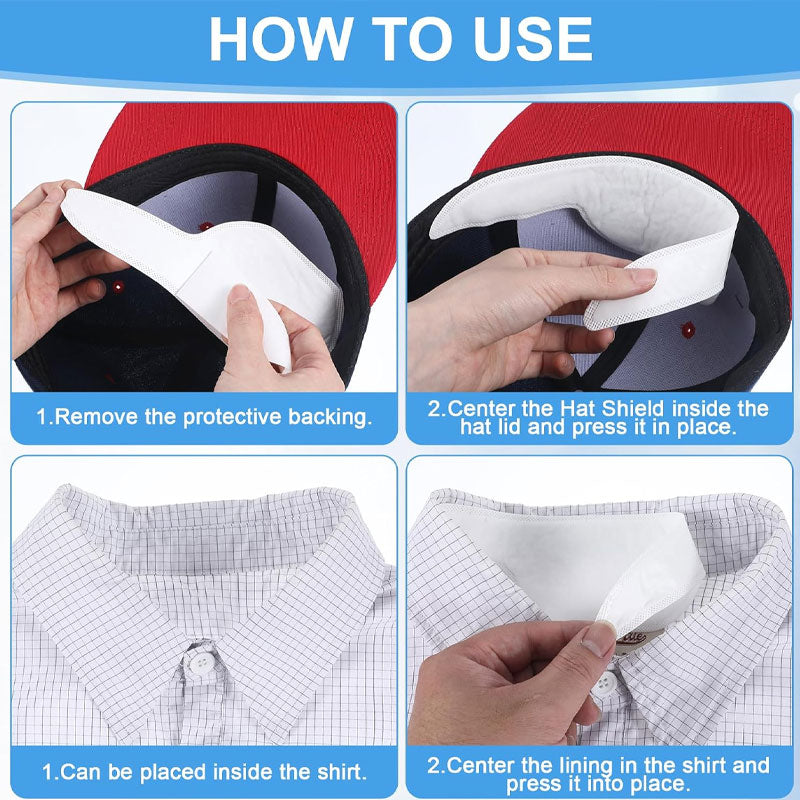 HOW TO USE

1.Remove the protective backing.

2.Center the Hat Shield inside the hat lid and press it in place.

1.Can be placed inside the shirt.

2.Center the lining in the shirt and press it into place.