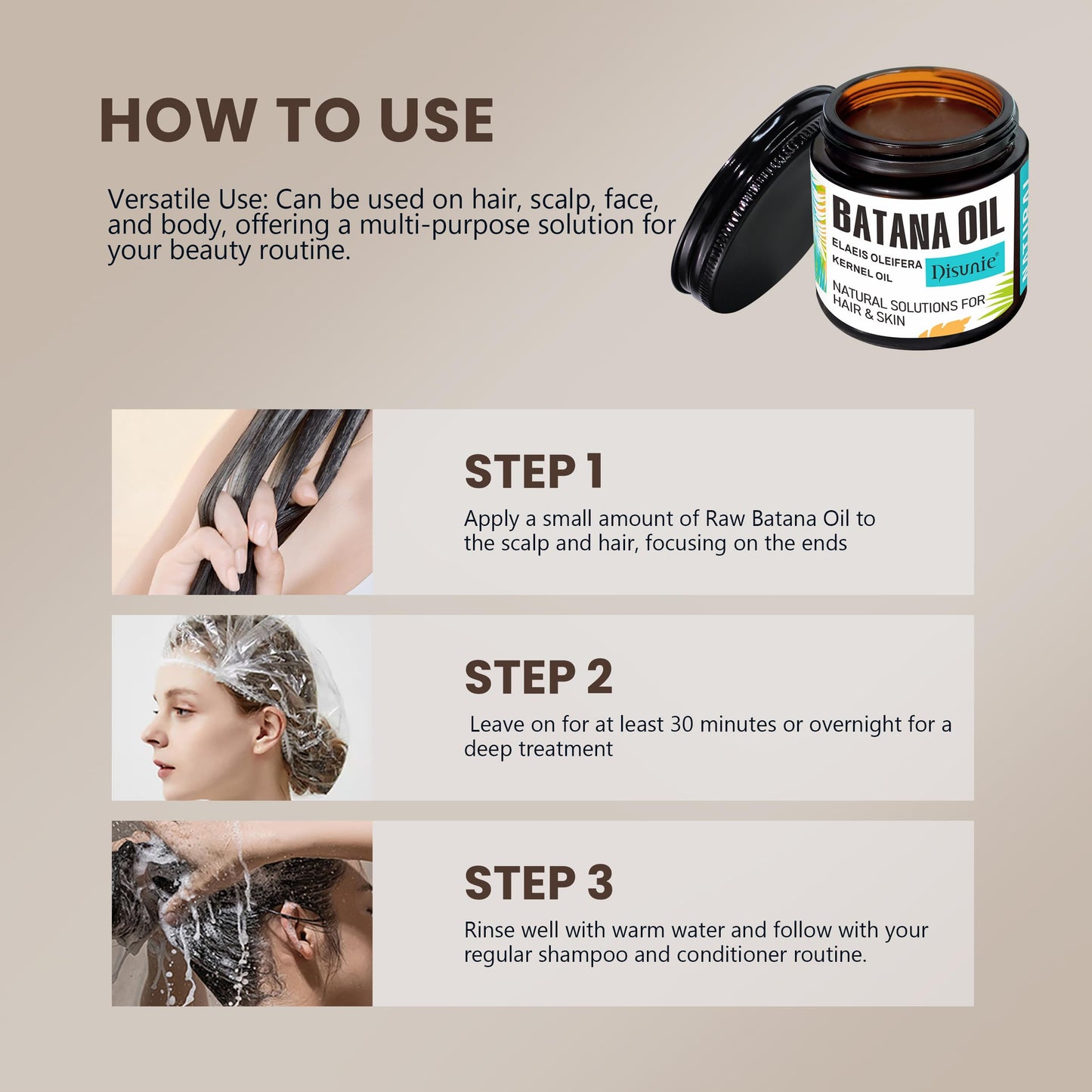 HOW TO USE

Versatile Use: Can be used on hair, scalp, face, and body, offering a multi-purpose solution for your beauty routine.

BATANA OIL
ELAEIS OLEIFERA KERNEL OIL
Disunie®
NATURAL SOLUTIONS FOR HAIR & SKIN

STEP 1
Apply a small amount of Raw Batana Oil to the scalp and hair, focusing on the ends

STEP 2
Leave on for at least 30 minutes or overnight for a deep treatment

STEP 3
Rinse well with warm water and follow with your regular shampoo and conditioner routine.